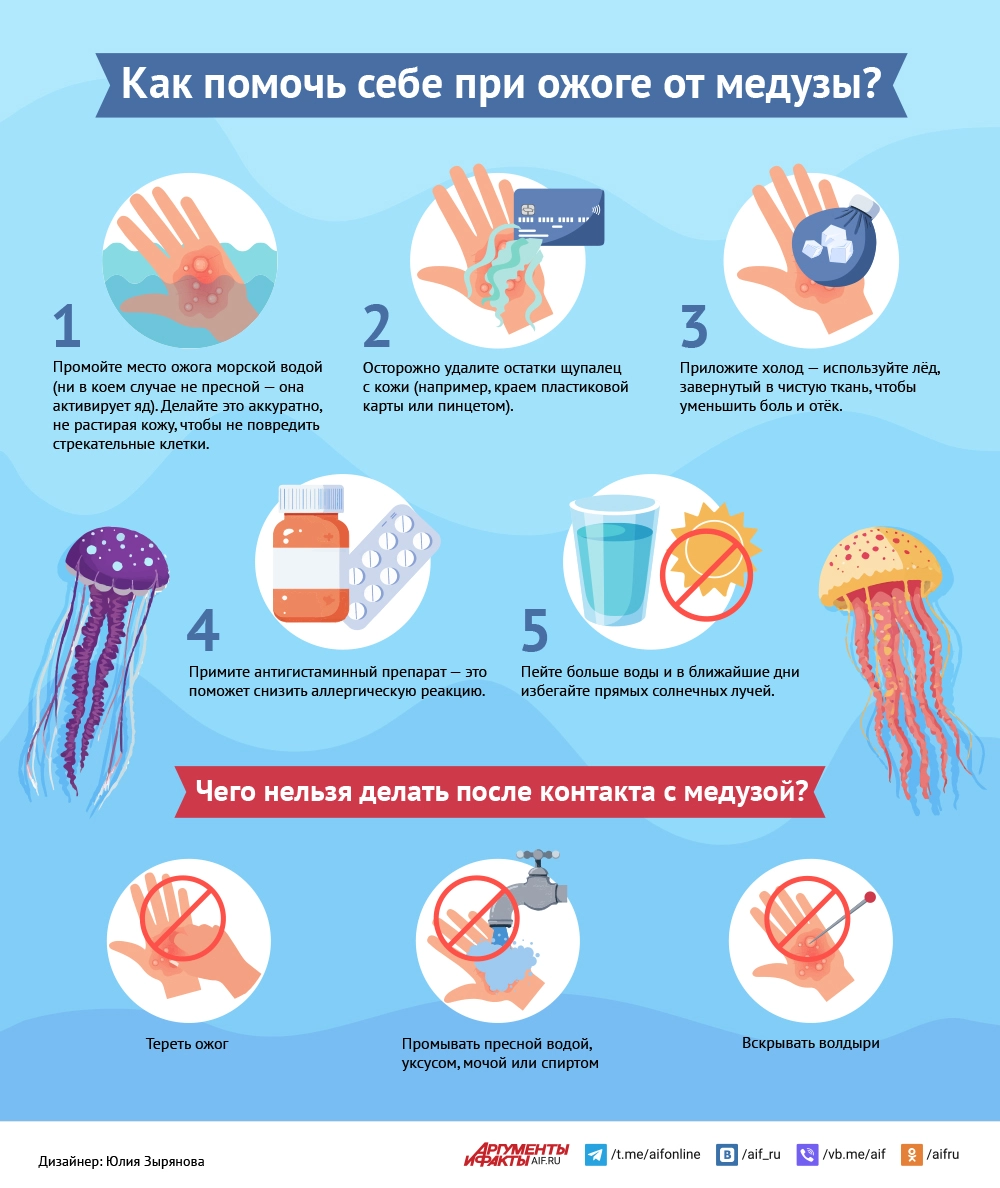 Как помочь себе при ожоге от медузы?

1
Промойте место ожога морской водой (ни в коем случае не пресной — она активирует яд). Делайте это аккуратно, не растирая кожу, чтобы не повредить стрекательные клетки.

2
Осторожно удалите остатки щупалец с кожи (например, краем пластиковой карты или пинцетом).

3
Приложите холод — используйте лёд, завернутый в чистую ткань, чтобы уменьшить боль и отёк.

4
Примите антигистаминный препарат — это поможет снизить аллергическую реакцию.

5
Пейте больше воды и в ближайшие дни избегайте прямых солнечных лучей.

Чего нельзя делать после контакта с медузой?

Тереть ожог

Промывать пресной водой, уксусом, мочой или спиртом

Вскрывать волдыри

Дизайнер: Юлия Зырянова

АРГУМЕНТЫ И ФАКТЫ AIF.RU
/t.me/aifonline
/aif_ru
/vb.me/aif
/aifru