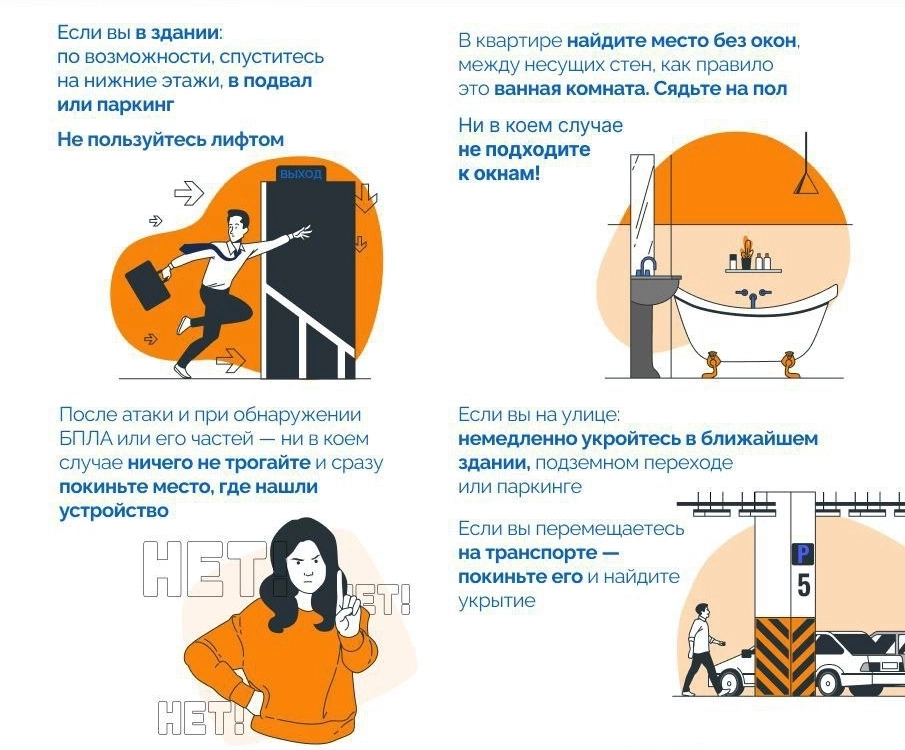 Если вы в здании: по возможности, спуститесь на нижние этажи, в подвал или паркинг

Не пользуйтесь лифтом

ВЫХОД

В квартире найдите место без окон, между несущих стен, как правило это ванная комната. Сядьте на пол

Ни в коем случае не подходите к окнам!

После атаки и при обнаружении БПЛА или его частей — ни в коем случае ничего не трогайте и сразу покиньте место, где нашли устройство

НЕТ! НЕТ! НЕТ!

Если вы на улице: немедленно укройтесь в ближайшем здании, подземном переходе или паркинге

Если вы перемещаетесь на транспорте — покиньте его и найдите укрытие

P
5