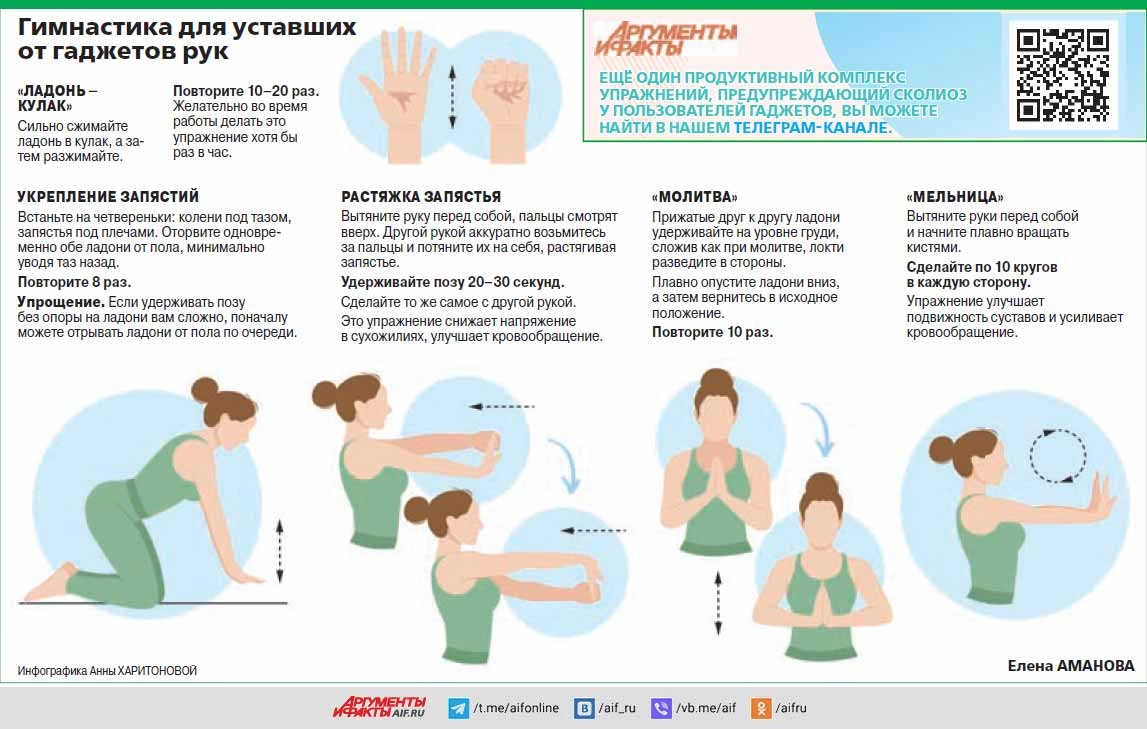 Гимнастика для уставших от гаджетов рук

«ЛАДОНЬ – КУЛАК»
Сильно сжимайте ладонь в кулак, а затем разжимайте.

Повторите 10–20 раз. Желательно во время работы делать это упражнение хотя бы раз в час.

АРГУМЕНТЫ И ФАКТЫ

ЕЩЁ ОДИН ПРОДУКТИВНЫЙ КОМПЛЕКС УПРАЖНЕНИЙ, ПРЕДУПРЕЖДАЮЩИЙ СКОЛИОЗ У ПОЛЬЗОВАТЕЛЕЙ ГАДЖЕТОВ, ВЫ МОЖЕТЕ НАЙТИ В НАШЕМ ТЕЛЕГРАМ-КАНАЛЕ.

УКРЕПЛЕНИЕ ЗАПЯСТИЙ
Встаньте на четвереньки: колени под тазом, запястья под плечами. Оторвите одновременно обе ладони от пола, минимально уводя таз назад.
Повторите 8 раз.
Упрощение. Если удерживать позу без опоры на ладони вам сложно, поначалу можете отрывать ладони от пола по очереди.

РАСТЯЖКА ЗАПЯСТЬЯ
Вытяните руку перед собой, пальцы смотрят вверх. Другой рукой аккуратно возьмитесь за пальцы и потяните их на себя, растягивая запястье.
Удерживайте позу 20–30 секунд.
Сделайте то же самое с другой рукой.
Это упражнение снижает напряжение в сухожилиях, улучшает кровообращение.

«МОЛИТВА»
Прижатые друг к другу ладони удерживайте на уровне груди, сложив как при молитве, локти разведите в стороны.
Плавно опустите ладони вниз, а затем вернитесь в исходное положение.
Повторите 10 раз.

«МЕЛЬНИЦА»
Вытяните руки перед собой и начните плавно вращать кистями.
Сделайте по 10 кругов в каждую сторону.
Упражнение улучшает подвижность суставов и усиливает кровообращение.

Инфографика Анны ХАРИТОНОВОЙ

Елена АМАНОВА

АРГУМЕНТЫ И ФАКТЫ AIF.RU /t.me/aifonline /aif_ru /vb.me/aif /aifru