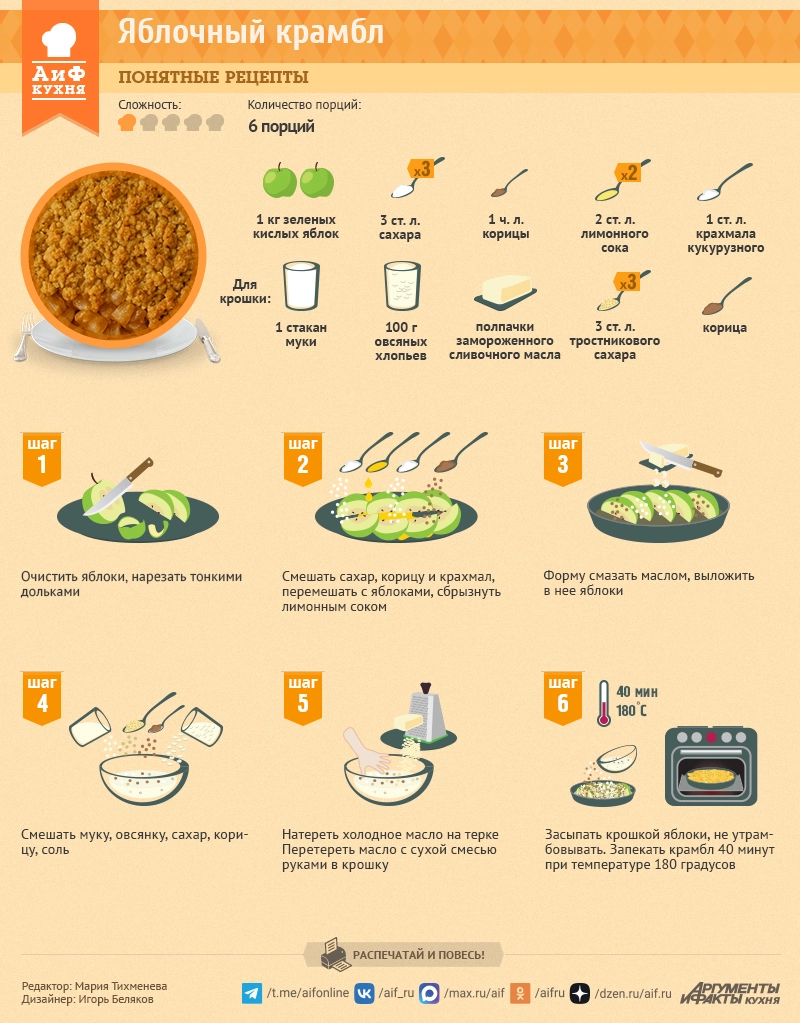 АиФ КУХНЯ

Яблочный крамбл

ПОНЯТНЫЕ РЕЦЕПТЫ

Сложность:

Количество порций:
6 порций

1 кг зеленых кислых яблок

x3
3 ст. л. сахара

1 ч. л. корицы

x2
2 ст. л. лимонного сока

1 ст. л. крахмала кукурузного

Для крошки:

1 стакан муки

100 г овсяных хлопьев

полпачки замороженного сливочного масла

x3
3 ст. л. тростникового сахара

корица

шаг 1
Очистить яблоки, нарезать тонкими дольками

шаг 2
Смешать сахар, корицу и крахмал, перемешать с яблоками, сбрызнуть лимонным соком

шаг 3
Форму смазать маслом, выложить в нее яблоки

шаг 4
Смешать муку, овсянку, сахар, корицу, соль

шаг 5
Натереть холодное масло на терке Перетереть масло с сухой смесью руками в крошку

шаг 6
40 мин
180°C
Засыпать крошкой яблоки, не утрамбовывать. Запекать крамбл 40 минут при температуре 180 градусов

РАСПЕЧАТАЙ И ПОВЕСЬ!

Редактор: Мария Тихменева
Дизайнер: Игорь Беляков

/t.me/aifonline /aif_ru /max.ru/aif /aifru /dzen.ru/aif.ru

АРГУМЕНТЫ И ФАКТЫ КУХНЯ