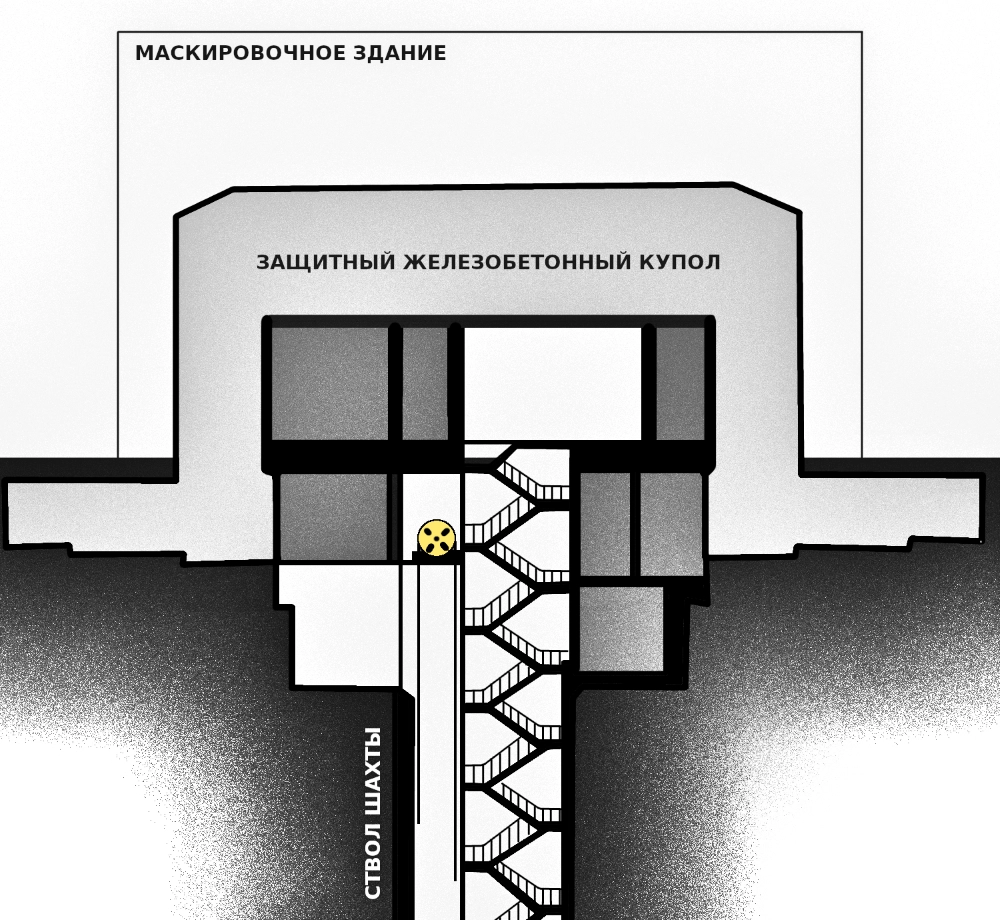 МАСКИРОВОЧНОЕ ЗДАНИЕ

ЗАЩИТНЫЙ ЖЕЛЕЗОБЕТОННЫЙ КУПОЛ

СТВОЛ ШАХТЫ