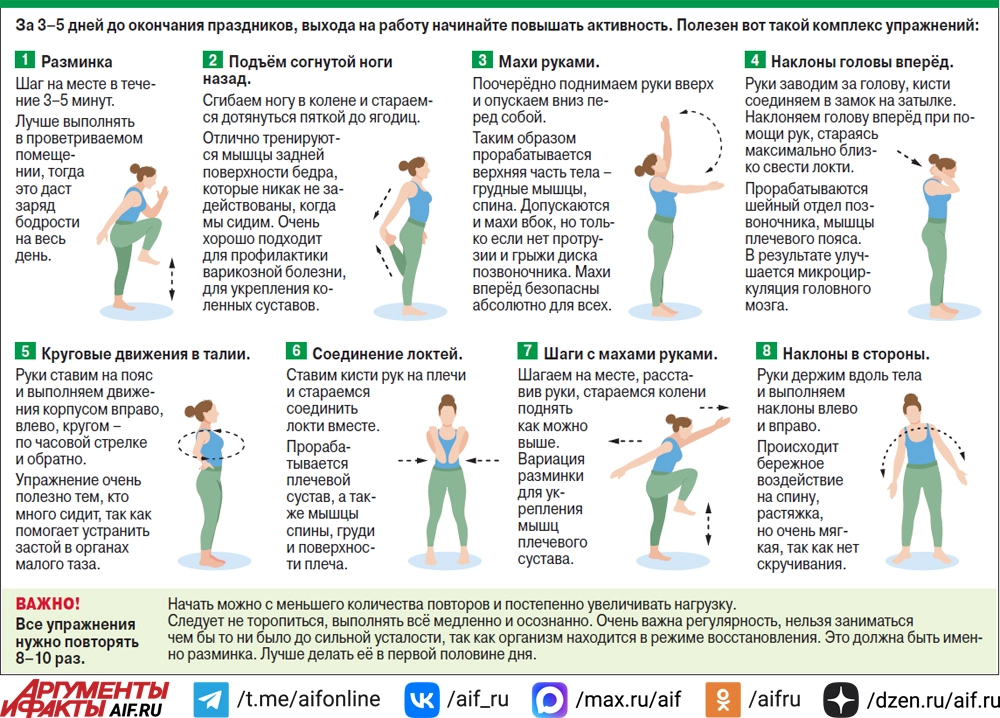 За 3–5 дней до окончания праздников, выхода на работу начинайте повышать активность. Полезен вот такой комплекс упражнений:

1 Разминка
Шаг на месте в течение 3–5 минут.
Лучше выполнять в проветриваемом помещении, тогда это даст заряд бодрости на весь день.

2 Подъём согнутой ноги назад.
Сгибаем ногу в колене и стараемся дотянуться пяткой до ягодиц.
Отлично тренируются мышцы задней поверхности бедра, которые никак не задействованы, когда мы сидим. Очень хорошо подходит для профилактики варикозной болезни, для укрепления коленных суставов.

3 Махи руками.
Поочерёдно поднимаем руки вверх и опускаем вниз перед собой.
Таким образом прорабатывается верхняя часть тела – грудные мышцы, спина. Допускаются и махи вбок, но только если нет протрузии и грыжи диска позвоночника. Махи вперёд безопасны абсолютно для всех.

4 Наклоны головы вперёд.
Руки заводим за голову, кисти соединяем в замок на затылке. Наклоняем голову вперёд при помощи рук, стараясь максимально близко свести локти.
Прорабатываются шейный отдел позвоночника, мышцы плечевого пояса. В результате улучшается микроциркуляция головного мозга.

5 Круговые движения в талии.
Руки ставим на пояс и выполняем движения корпусом вправо, влево, кругом – по часовой стрелке и обратно.
Упражнение очень полезно тем, кто много сидит, так как помогает устранить застой в органах малого таза.

6 Соединение локтей.
Ставим кисти рук на плечи и стараемся соединить локти вместе.
Прорабатывается плечевой сустав, а также мышцы спины, груди и поверхности плеча.

7 Шаги с махами руками.
Шагаем на месте, расставив руки, стараемся колени поднять как можно выше. Вариация разминки для укрепления мышц плечевого сустава.

8 Наклоны в стороны.
Руки держим вдоль тела и выполняем наклоны влево и вправо.
Происходит бережное воздействие на спину, растяжка, но очень мягкая, так как нет скручивания.

ВАЖНО!
Все упражнения нужно повторять 8–10 раз.

Начать можно с меньшего количества повторов и постепенно увеличивать нагрузку.
Следует не торопиться, выполнять всё медленно и осознанно. Очень важна регулярность, нельзя заниматься чем бы то ни было до сильной усталости, так как организм находится в режиме восстановления. Это должна быть именно разминка. Лучше делать её в первой половине дня.

АРГУМЕНТЫ И ФАКТЫ AIF.RU
/t.me/aifonline /aif_ru /max.ru/aif /aifru /dzen.ru/aif.ru